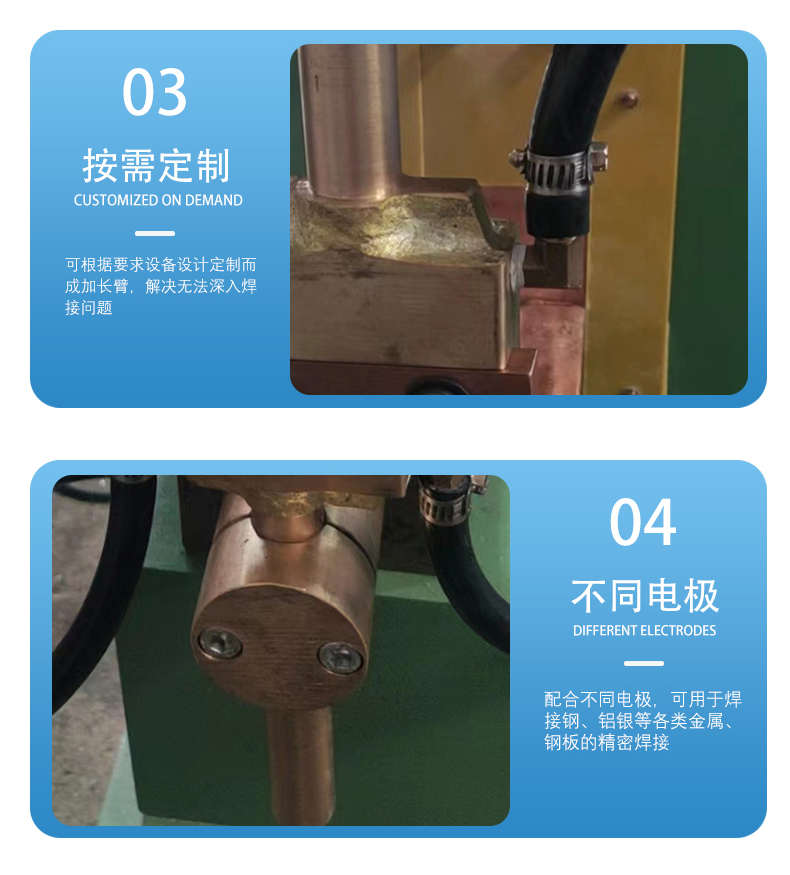 03

按需定制

CUSTOMIZED ON DEMAND

可根据要求设备设计定制而成加长臂，解决无法深入焊接问题

04

不同电极

DIFFERENT ELECTRODES

配合不同电极，可用于焊接钢、铝银等各类金属、钢板的精密焊接