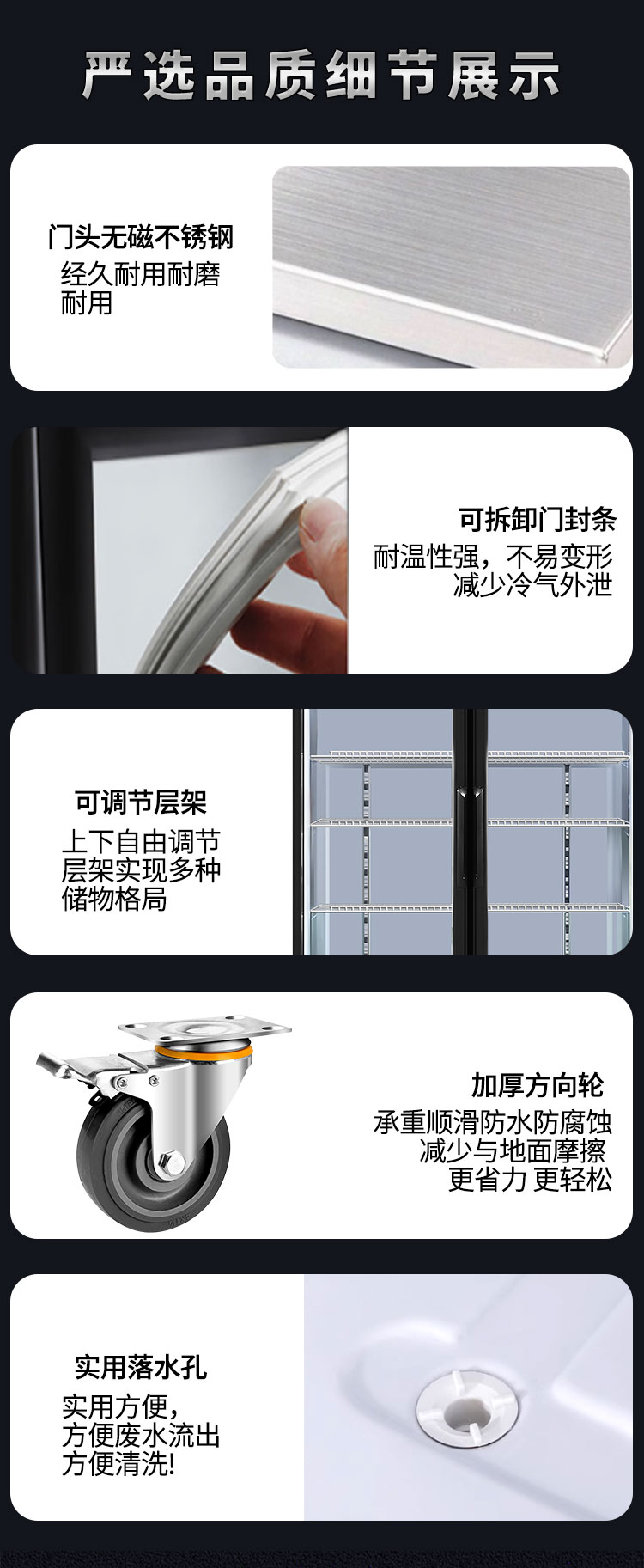 严选品质细节展示

门头无磁不锈钢
经久耐用耐磨耐用

可拆卸门封条
耐温性强，不易变形
减少冷气外泄

可调节层架
上下自由调节层架实现多种储物格局

加厚方向轮
承重顺滑防水防腐蚀
减少与地面摩擦
更省力 更轻松

实用落水孔
实用方便，
方便废水流出
方便清洗!