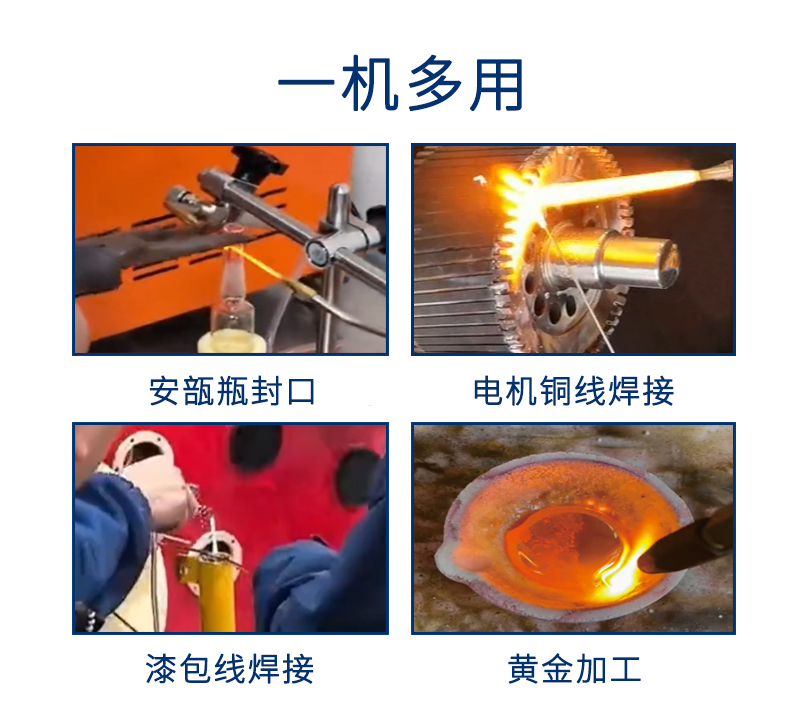 一机多用

安瓿瓶封口

电机铜线焊接

漆包线焊接

黄金加工