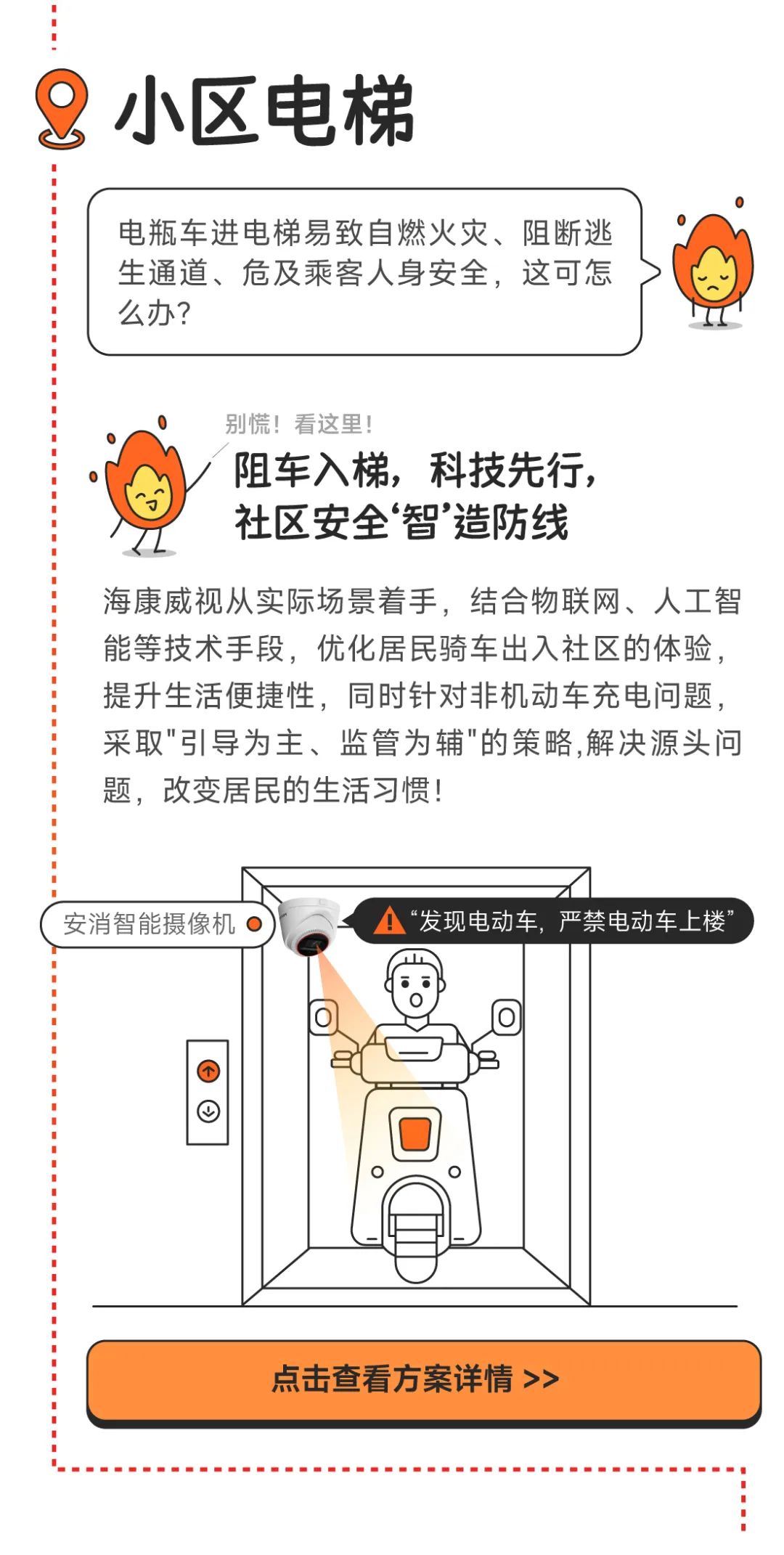 小区电梯

电瓶车进电梯易致自燃火灾、阻断逃生通道、危及乘客人身安全，这可怎么办?

别慌！看这里!

阻车入梯，科技先行，
社区安全‘智’造防线

海康威视从实际场景着手，结合物联网、人工智能等技术手段，优化居民骑车出入社区的体验，提升生活便捷性，同时针对非机动车充电问题，采取"引导为主、监管为辅"的策略,解决源头问题，改变居民的生活习惯!

安消智能摄像机

“发现电动车，严禁电动车上楼”

点击查看方案详情 >>