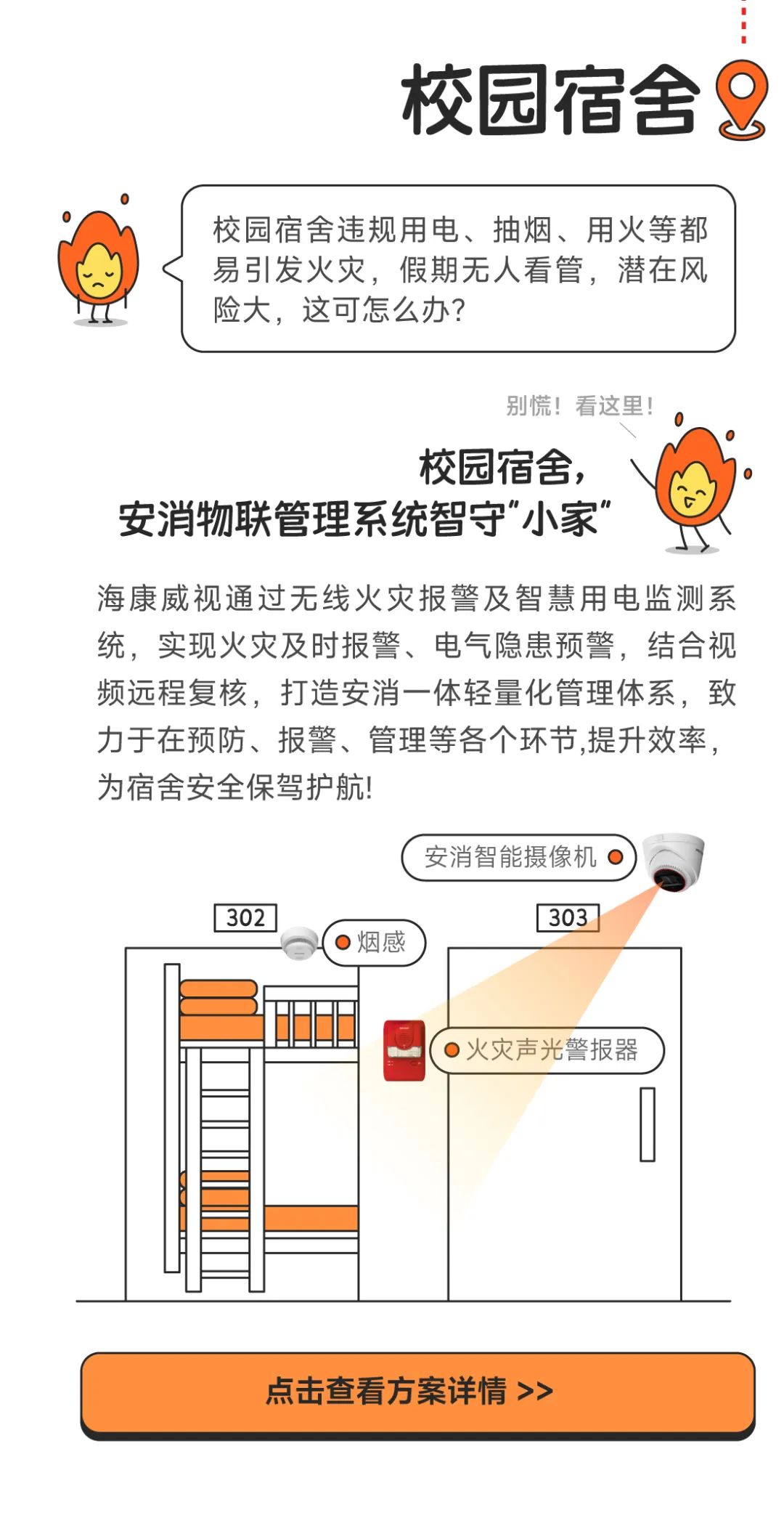 校园宿舍

校园宿舍违规用电、抽烟、用火等都易引发火灾，假期无人看管，潜在风险大，这可怎么办?

别慌！看这里！

校园宿舍，
安消物联管理系统智守“小家”

海康威视通过无线火灾报警及智慧用电监测系统，实现火灾及时报警、电气隐患预警，结合视频远程复核，打造安消一体轻量化管理体系，致力于在预防、报警、管理等各个环节,提升效率，为宿舍安全保驾护航!

安消智能摄像机

302

烟感

303

火灾声光警报器

点击查看方案详情 >>