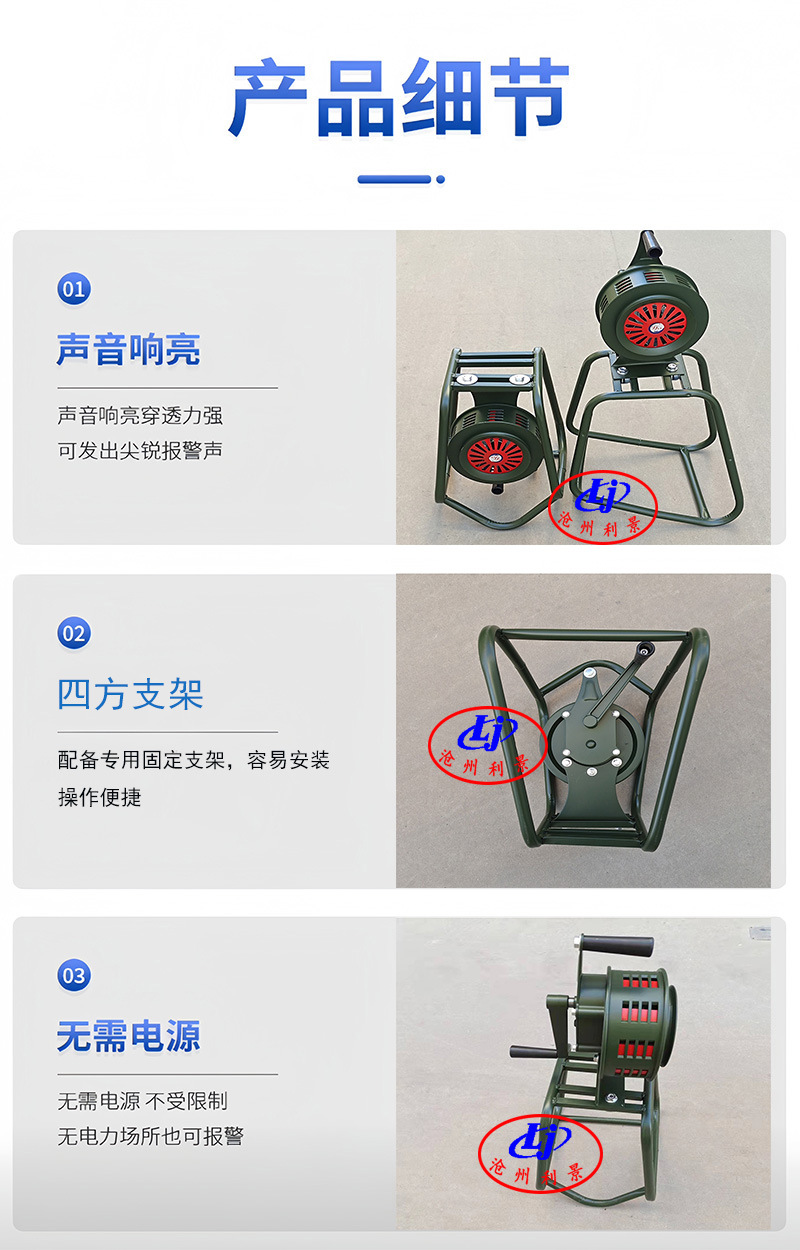 产品细节

01

声音响亮

声音响亮穿透力强
可发出尖锐报警声

LJ
沧州利景

02

四方支架

配备专用固定支架，容易安装
操作便捷

LJ
沧州利景

03

无需电源

无需电源 不受限制
无电力场所也可报警

LJ
沧州利景