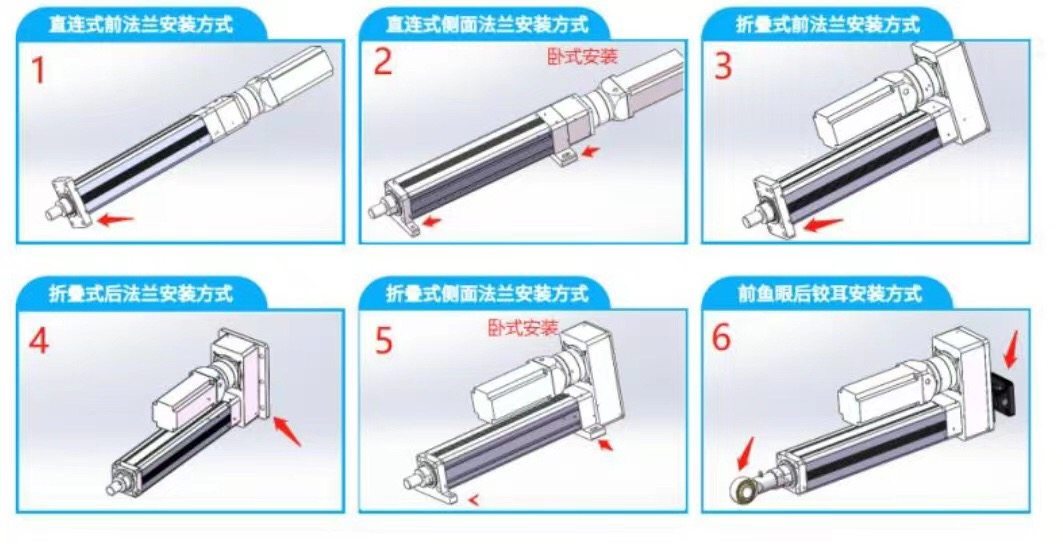 直连式前法兰安装方式

1

直连式侧面法兰安装方式

2

卧式安装

折叠式前法兰安装方式

3

折叠式后法兰安装方式

4

折叠式侧面法兰安装方式

5

卧式安装

前鱼眼后铰耳安装方式

6