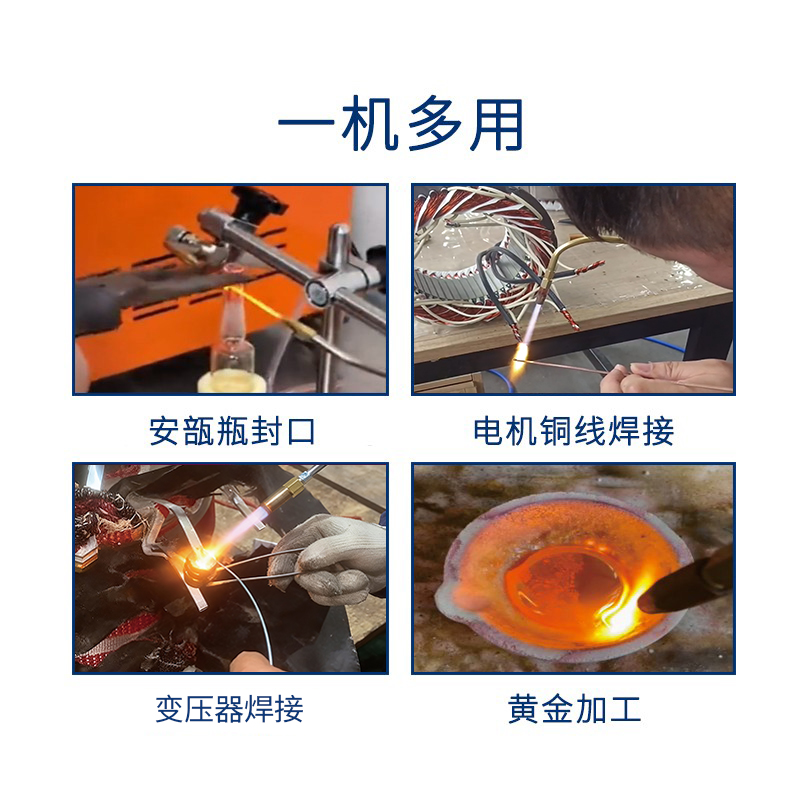 一机多用

安瓿瓶封口

电机铜线焊接

变压器焊接

黄金加工