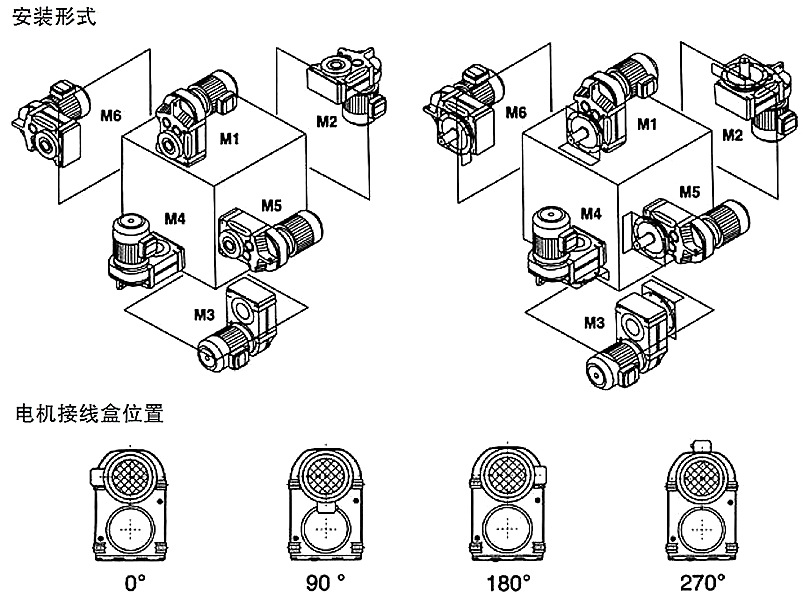 安装形式

M6
M1
M2
M4
M5
M3

M6
M1
M2
M4
M5
M3

电机接线盒位置

0°
90 °
180°
270°