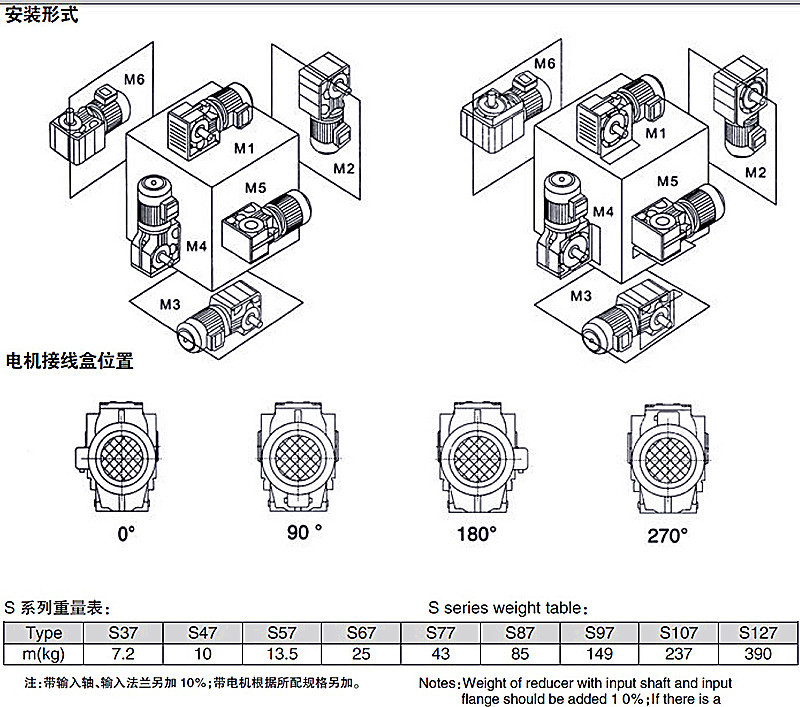 安装形式

M6

M1

M2

M5

M4

M3

M6

M1

M2

M5

M4

M3

电机接线盒位置

0°

90 °

180°

270°

S 系列重量表：

S series weight table：

| Type | S37 | S47 | S57 | S67 | S77 | S87 | S97 | S107 | S127 |
|---|---|---|---|---|---|---|---|---|---|
| m(kg) | 7.2 | 10 | 13.5 | 25 | 43 | 85 | 149 | 237 | 390 |

注：带输入轴、输入法兰另加 10%；带电机根据所配规格另加。

Notes：Weight of reducer with input shaft and input flange should be added 1 0%；If there is a