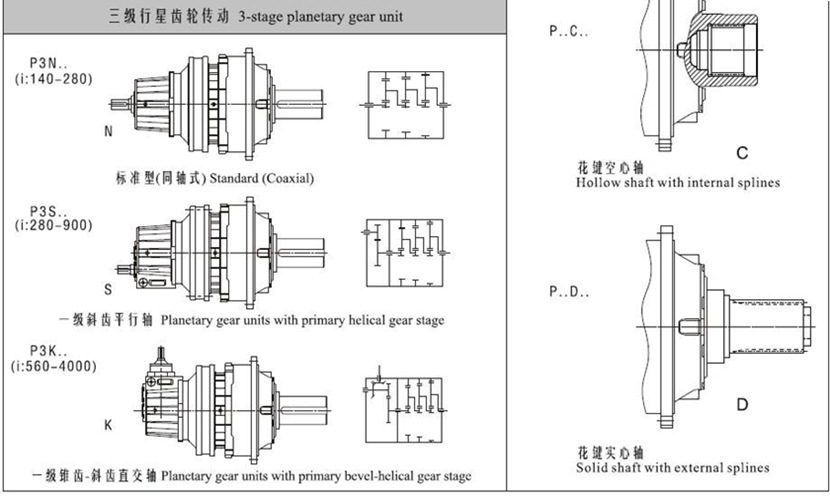 三级行星齿轮传动 3-stage planetary gear unit

P3N..
(i:140-280)

N

标准型(同轴式) Standard (Coaxial)

P3S..
(i:280-900)

S

一级斜齿平行轴 Planetary gear units with primary helical gear stage

P3K..
(i:560-4000)

K

一级锥齿-斜齿直交轴 Planetary gear units with primary bevel-helical gear stage

P..C..

C

花键空心轴
Hollow shaft with internal splines

P..D..

D

花键实心轴
Solid shaft with external splines