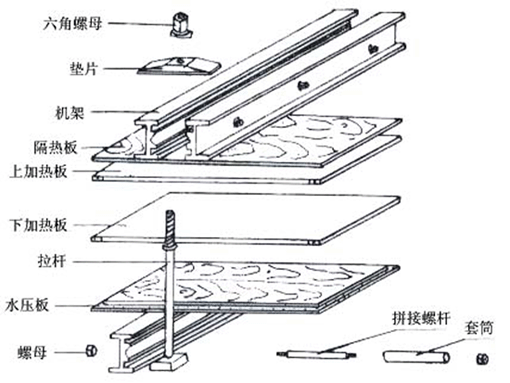 六角螺母
垫片
机架
隔热板
上加热板
下加热板
拉杆
水压板
螺母
拼接螺杆
套筒