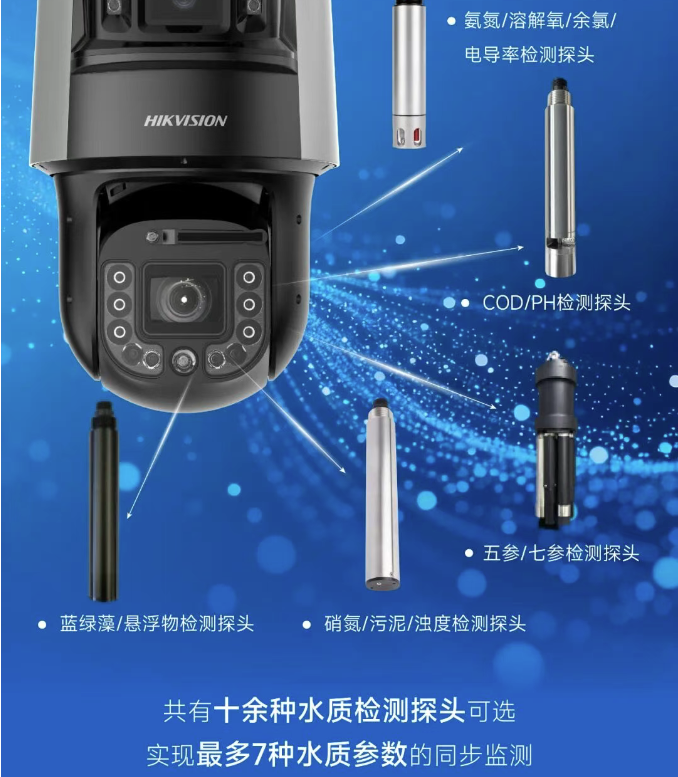 HIKVISION

• 氨氮/溶解氧/余氯/电导率检测探头

• COD/PH检测探头

• 五参/七参检测探头

• 蓝绿藻/悬浮物检测探头

• 硝氮/污泥/浊度检测探头

共有十余种水质检测探头可选
实现最多7种水质参数的同步监测