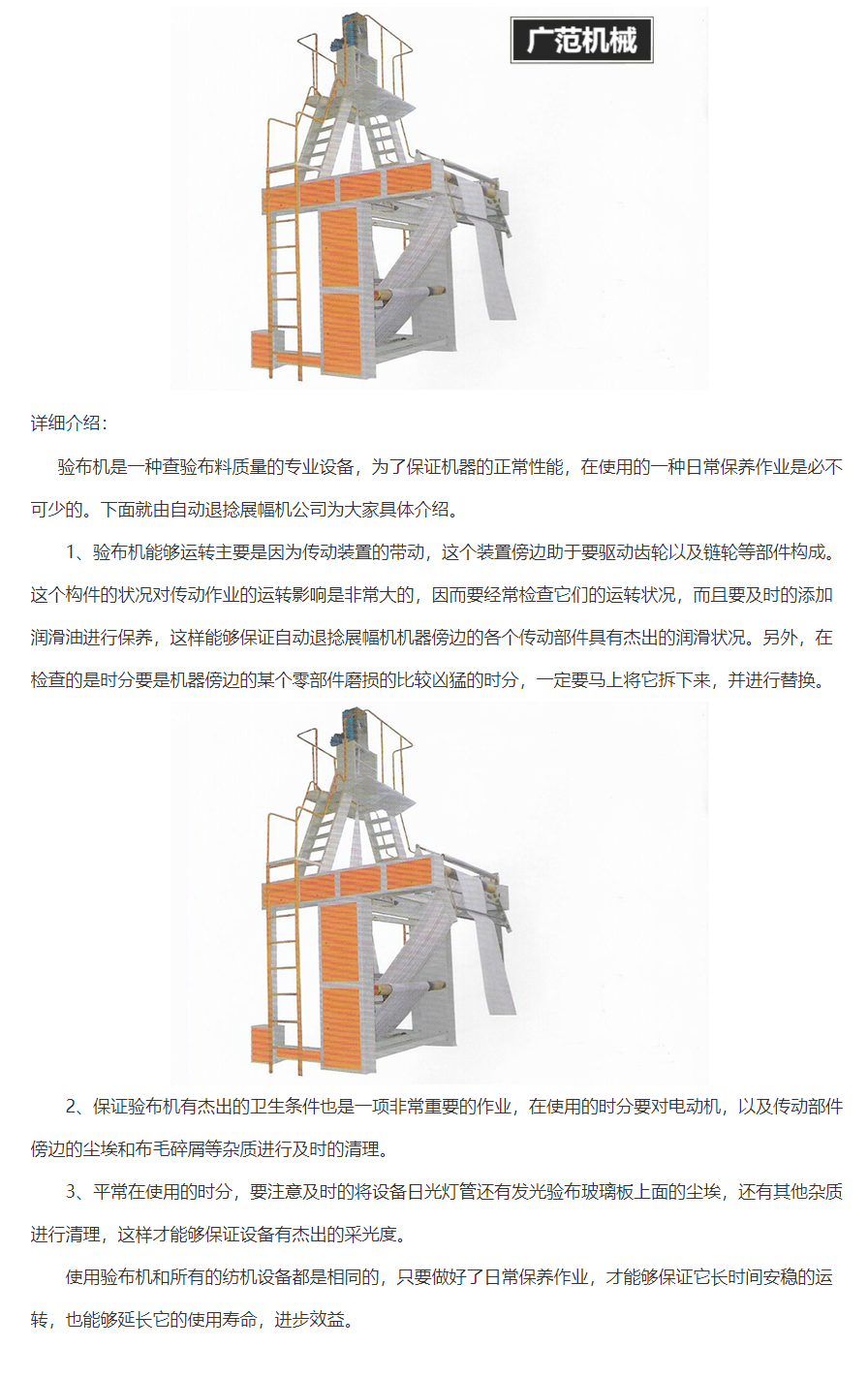 广范机械

详细介绍:

验布机是一种查验布料质量的专业设备，为了保证机器的正常性能，在使用的一种日常保养作业是必不可少的。下面就由自动退捻展幅机公司为大家具体介绍。

1、验布机能够运转主要是因为传动装置的带动，这个装置傍边助于要驱动齿轮以及链轮等部件构成。这个构件的状况对传动作业的运转影响是非常大的，因而要经常检查它们的运转状况，而且要及时的添加润滑油进行保养，这样能够保证自动退捻展幅机机器傍边的各个传动部件具有杰出的润滑状况。另外，在检查的是时分要是机器傍边的某个零部件磨损的比较凶猛的时分，一定要马上将它拆下来，并进行替换。

2、保证验布机有杰出的卫生条件也是一项非常重要的作业，在使用的时分要对电动机，以及传动部件傍边的尘埃和布毛碎屑等杂质进行及时的清理。

3、平常在使用的时分，要注意及时的将设备日光灯管还有发光验布玻璃板上面的尘埃，还有其他杂质进行清理，这样才能够保证设备有杰出的采光度。

使用验布机和所有的纺机设备都是相同的，只要做好了日常保养作业，才能够保证它长时间安稳的运转，也能够延长它的使用寿命，进步效益。