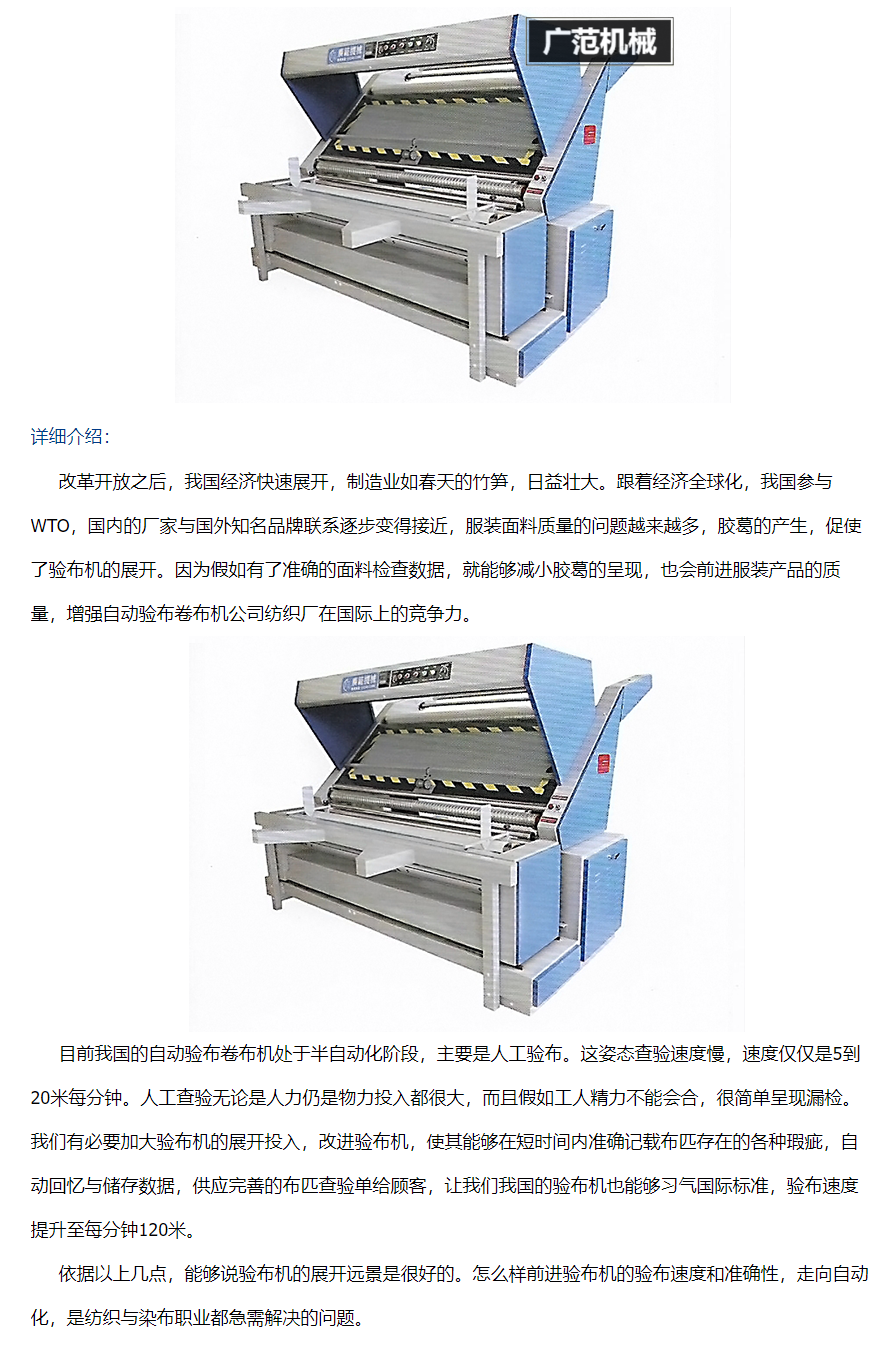 广范机械

详细介绍：

改革开放之后，我国经济快速展开，制造业如春天的竹笋，日益壮大。跟着经济全球化，我国参与WTO，国内的厂家与国外知名品牌联系逐步变得接近，服装面料质量的问题越来越多，胶葛的产生，促使了验布机的展开。因为假如有了准确的面料检查数据，就能够减小胶葛的呈现，也会前进服装产品的质量，增强自动验布卷布机公司纺织厂在国际上的竞争力。

目前我国的自动验布卷布机处于半自动化阶段，主要是人工验布。这姿态查验速度慢，速度仅仅是5到20米每分钟。人工查验无论是人力仍是物力投入都很大，而且假如工人精力不能会合，很简单呈现漏检。我们有必要加大验布机的展开投入，改进验布机，使其能够在短时间内准确记载布匹存在的各种瑕疵，自动回忆与储存数据，供应完善的布匹查验单给顾客，让我们我国的验布机也能够习气国际标准，验布速度提升至每分钟120米。

依据以上几点，能够说验布机的展开远景是很好的。怎么样前进验布机的验布速度和准确性，走向自动化，是纺织与染布职业都急需解决的问题。