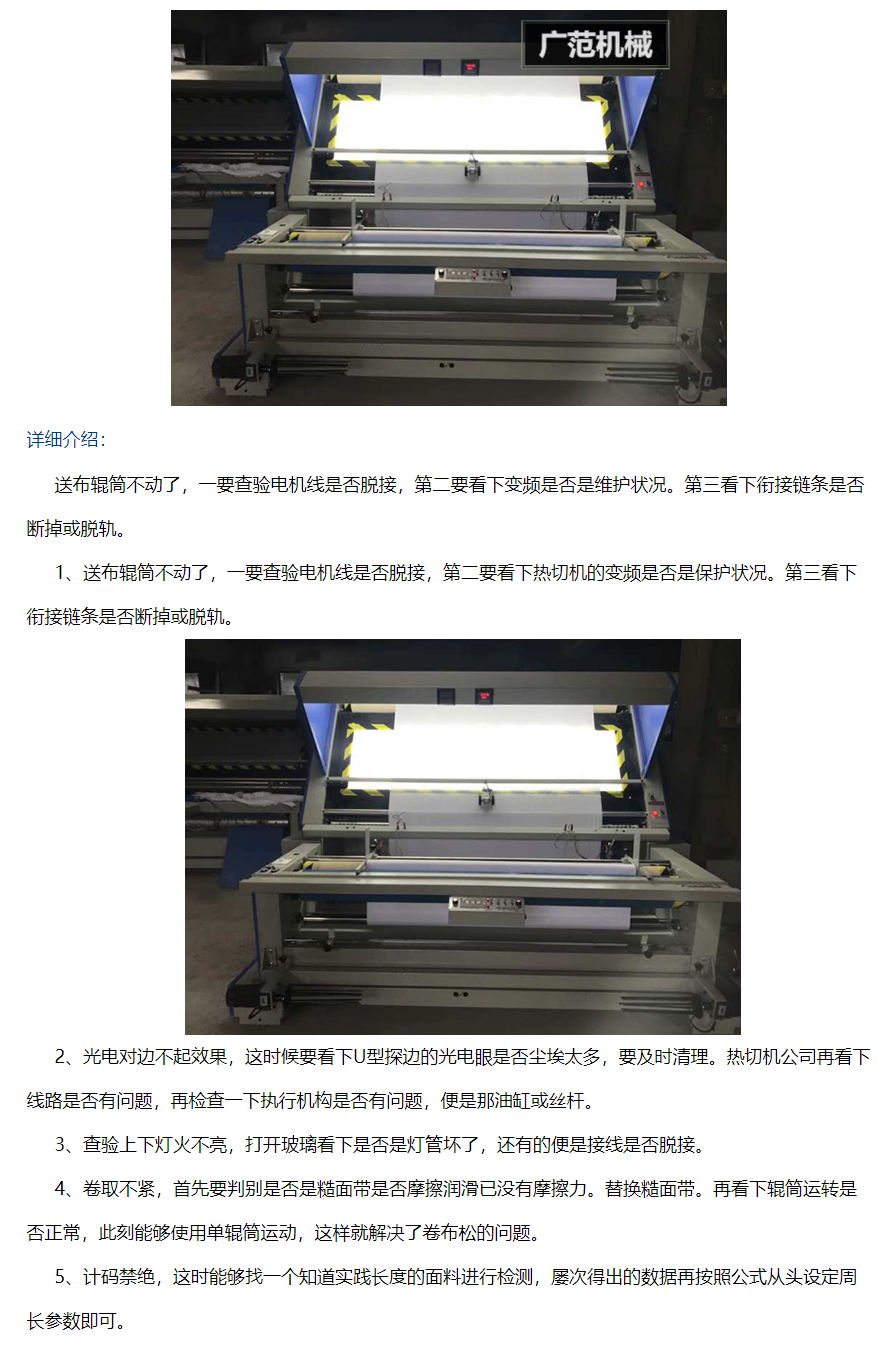 广范机械

详细介绍:

送布辊筒不动了，一要查验电机线是否脱接，第二要看下变频是否是维护状况。第三看下衔接链条是否断掉或脱轨。

1、送布辊筒不动了，一要查验电机线是否脱接，第二要看下热切机的变频是否是保护状况。第三看下衔接链条是否断掉或脱轨。

2、光电对边不起效果，这时候要看下U型探边的光电眼是否尘埃太多，要及时清理。热切机公司再看下线路是否有问题，再检查一下执行机构是否有问题，便是那油缸或丝杆。

3、查验上下灯火不亮，打开玻璃看下是否是灯管坏了，还有的便是接线是否脱接。

4、卷取不紧，首先要判别是否是糙面带是否摩擦润滑已没有摩擦力。替换糙面带。再看下辊筒运转是否正常，此刻能够使用单辊筒运动，这样就解决了卷布松的问题。

5、计码禁绝，这时能够找一个知道实践长度的面料进行检测，屡次得出的数据再按照公式从头设定周长参数即可。