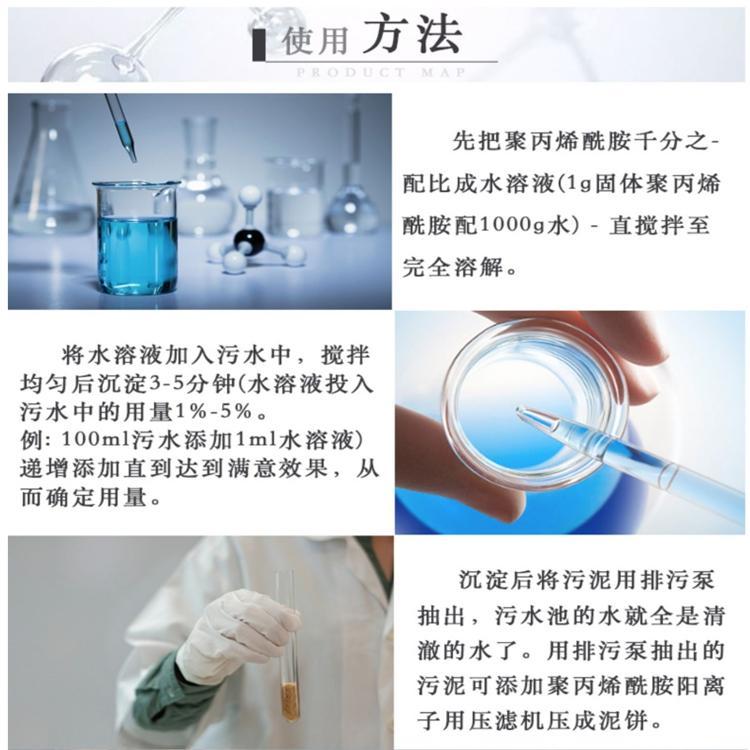 使用 方法
PRODUCT MAP

先把聚丙烯酰胺千分之-配比成水溶液(1g固体聚丙烯酰胺配1000g水) - 直搅拌至完全溶解。

将水溶液加入污水中，搅拌均匀后沉淀3-5分钟(水溶液投入污水中的用量1%-5%。
例: 100ml污水添加1ml水溶液)递增添加直到达到满意效果，从而确定用量。

沉淀后将污泥用排污泵抽出，污水池的水就全是清澈的水了。用排污泵抽出的污泥可添加聚丙烯酰胺阳离子用压滤机压成泥饼。