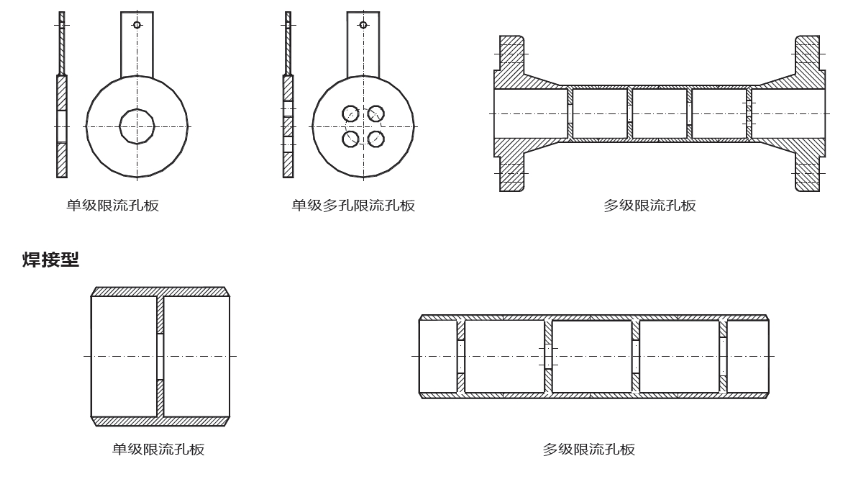 单级限流孔板

单级多孔限流孔板

多级限流孔板

焊接型

单级限流孔板

多级限流孔板